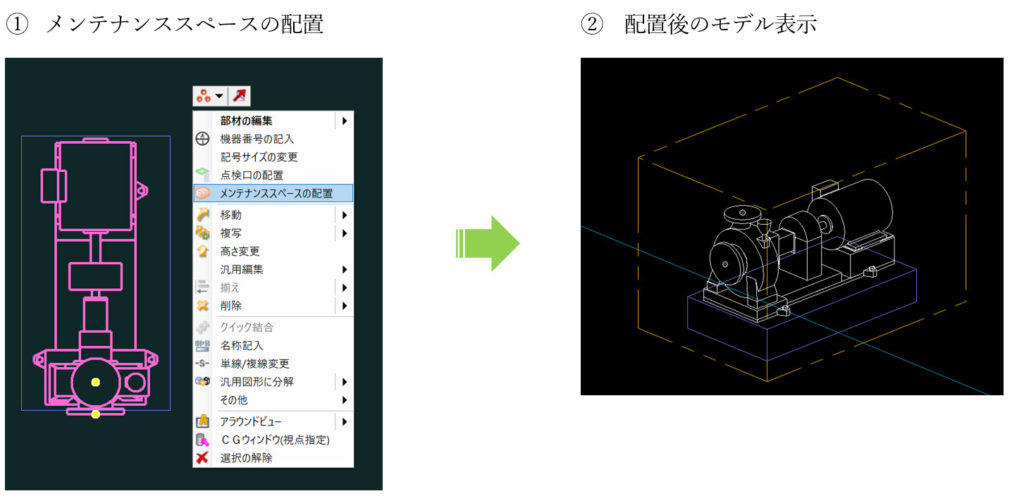 ① メンテナンススペースの配置

部材の編集
機器番号の記入
記号サイズの変更
点検口の配置
メンテナンススペースの配置
移動
複写
高さ変更
汎用編集
揃え
削除
クイック結合
名称記入
単線/複線変更
汎用図形に分解
その他
アラウンドビュー
ＣＧウィンドウ(視点指定)
選択の解除

② 配置後のモデル表示